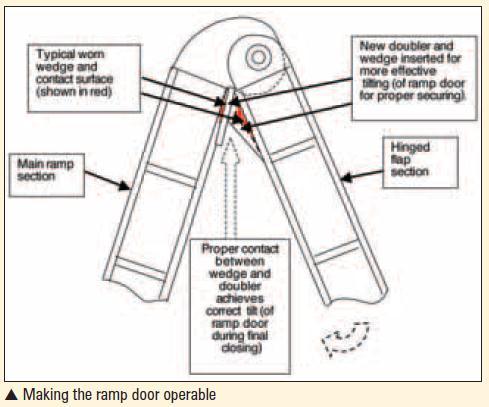 Typical worn wedge and contact surface (shown in red)

New doubler and wedge inserted for more effective tilting (of ramp door for proper securing)

Main ramp section

Hinged flap section

Proper contact between wedge and doubler achieves correct tilt (of ramp door during final closing)

▲ Making the ramp door operable