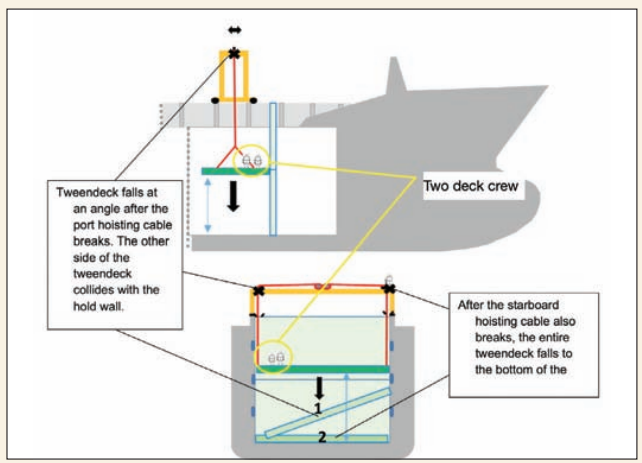 Tweendeck falls at an angle after the port hoisting cable breaks. The other side of the tweendeck collides with the hold wall.

Two deck crew

After the starboard hoisting cable also breaks, the entire tweendeck falls to the bottom of the

1

2